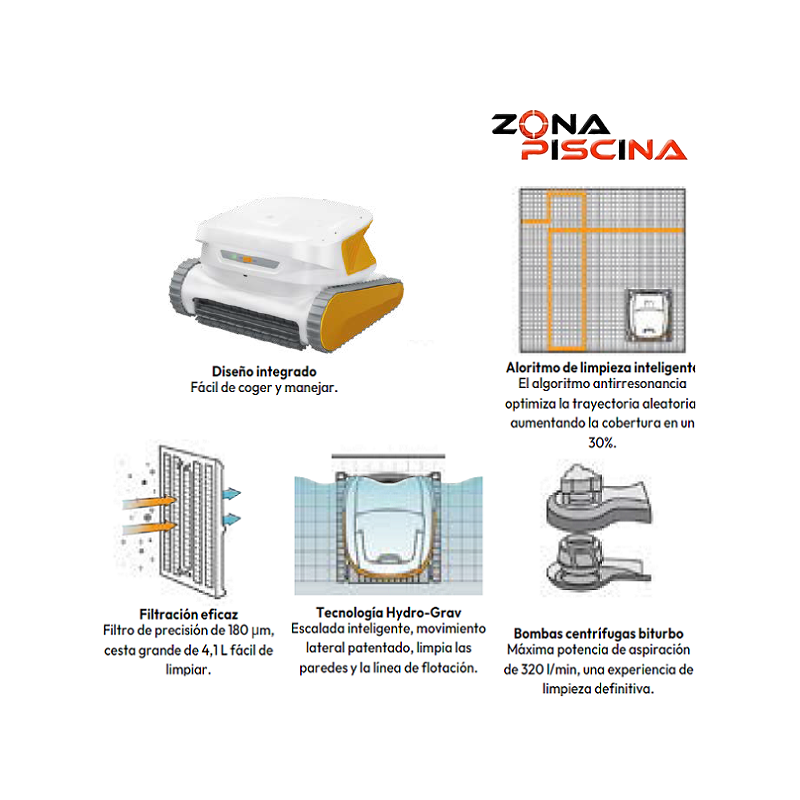 ZONA PISCINA

Diseño integrado
Fácil de coger y manejar.

Aloritmo de limpieza inteligente
El algoritmo antirresonancia optimiza la trayectoria aleatoria aumentando la cobertura en un 30%.

Filtración eficaz
Filtro de precisión de 180 µm, cesta grande de 4,1 L fácil de limpiar.

Tecnología Hydro-Grav
Escalada inteligente, movimiento lateral patentado, limpia las paredes y la línea de flotación.

Bombas centrífugas biturbo
Máxima potencia de aspiración de 320 l/min, una experiencia de limpieza definitiva.