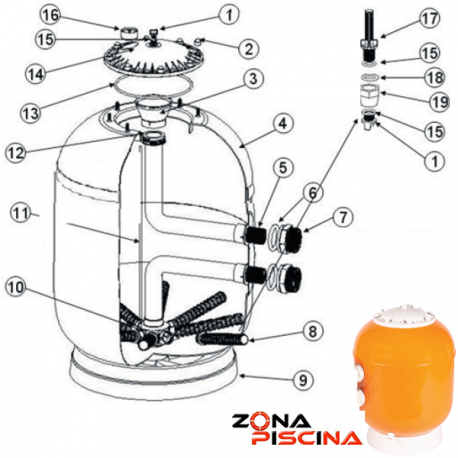 16
1
15
2
14
3
13
4
12
5
6
7
11
10
8
9
17
15
18
19
15
1
ZONA
PISCINA